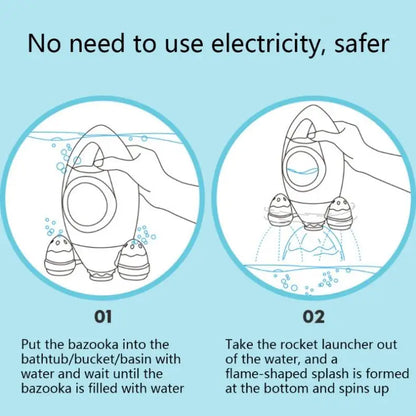 No need to use electricity, safer

01

Put the bazooka into the bathtub/bucket/basin with water and wait until the bazooka is filled with water

02

Take the rocket launcher out of the water, and a flame-shaped splash is formed at the bottom and spins up